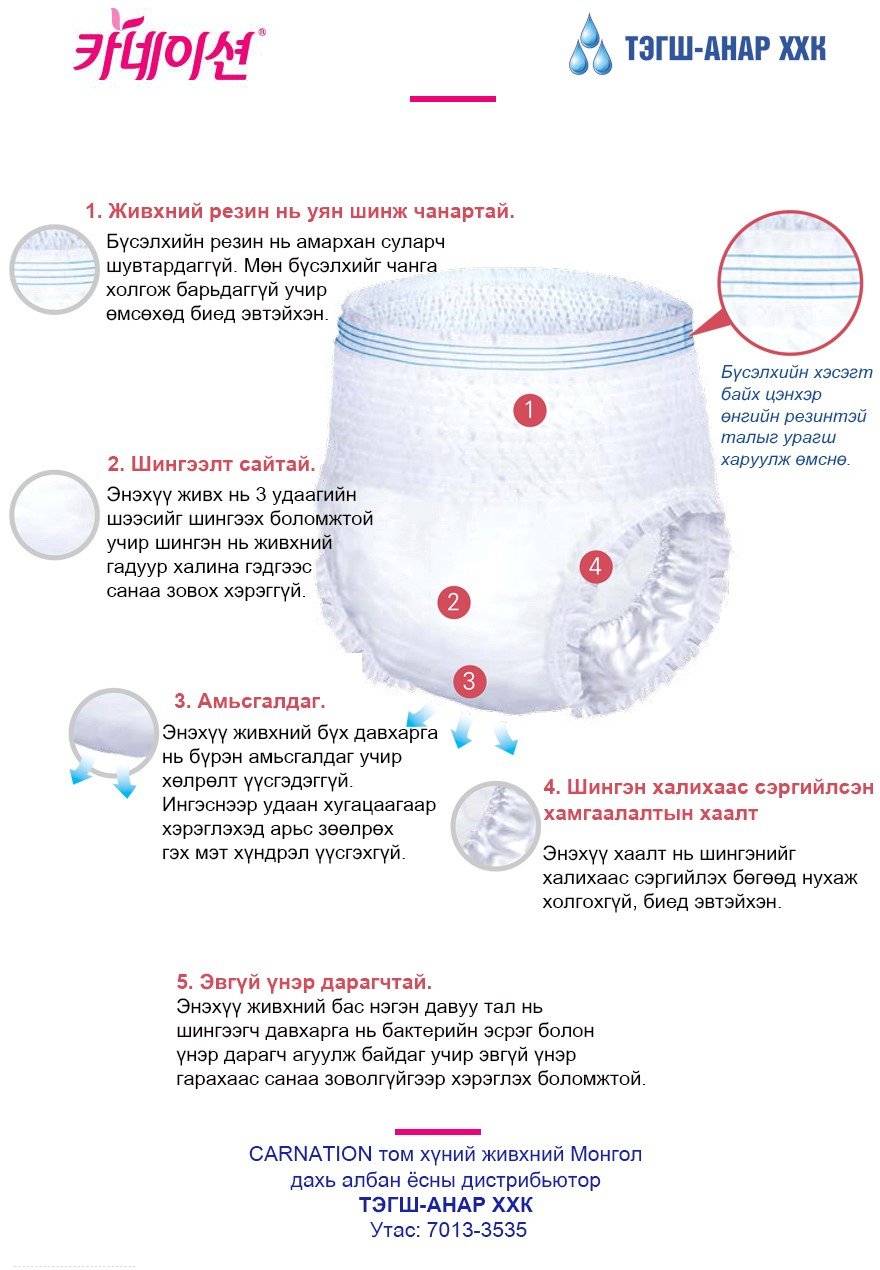 카네이션®

ТЭГШ-АНАР ХХК

1. Живхний резин нь уян шинж чанартай.
Бүсэлхийн резин нь амархан суларч шувтардаггүй. Мөн бүсэлхийг чанга холгож барьдаггүй учир өмсөхөд биед эвтэйхэн.

Бүсэлхийн хэсэгт байх цэнхэр өнгийн резинтэй талыг урагш харуулж өмснө.

1

2. Шингээлт сайтай.
Энэхүү живх нь 3 удаагийн шээсийг шингээх боломжтой учир шингэн нь живхний гадуур халина гэдгээс санаа зовох хэрэггүй.

4

2

3

3. Амьсгалдаг.
Энэхүү живхний бүх давхарга нь бүрэн амьсгалдаг учир хөлрөлт үүсгэдэггүй. Ингэснээр удаан хугацаагаар хэрэглэхэд арьс зөөлрөх гэх мэт хүндрэл үүсгэхгүй.

4. Шингэн халихаас сэргийлсэн хамгаалалтын хаалт
Энэхүү хаалт нь шингэнийг халихаас сэргийлэх бөгөөд нухаж холгохгүй, биед эвтэйхэн.

5. Эвгүй үнэр дарагчтай.
Энэхүү живхний бас нэгэн давуу тал нь шингээгч давхарга нь бактерийн эсрэг болон үнэр дарагч агуулж байдаг учир эвгүй үнэр гарахаас санаа зоволгүйгээр хэрэглэх боломжтой.

CARNATION том хүний живхний Монгол дахь албан ёсны дистрибьютор
ТЭГШ-АНАР ХХК
Утас: 7013-3535